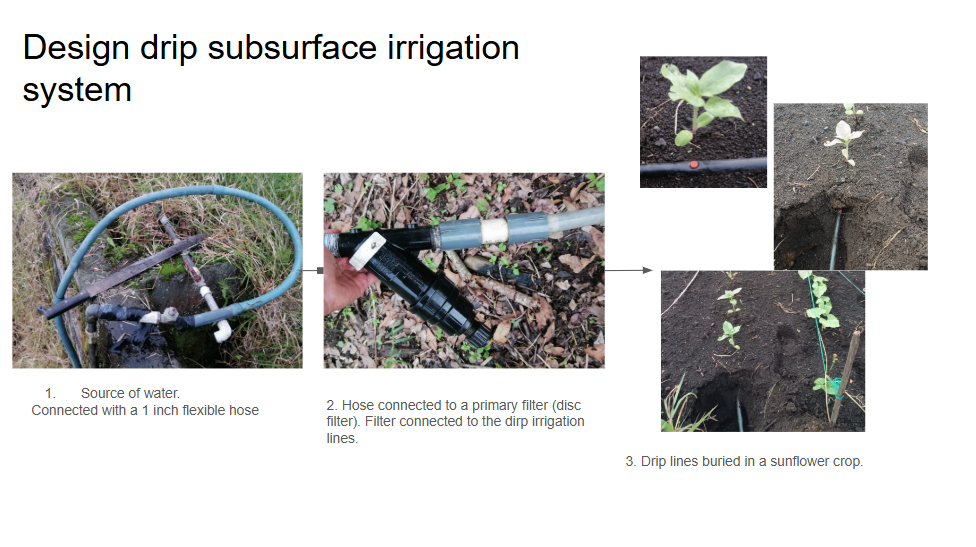 Design drip subsurface irrigation system

1. Source of water.
Connected with a 1 inch flexible hose

2. Hose connected to a primary filter (disc filter). Filter connected to the dirp irrigation lines.

3. Drip lines buried in a sunflower crop.